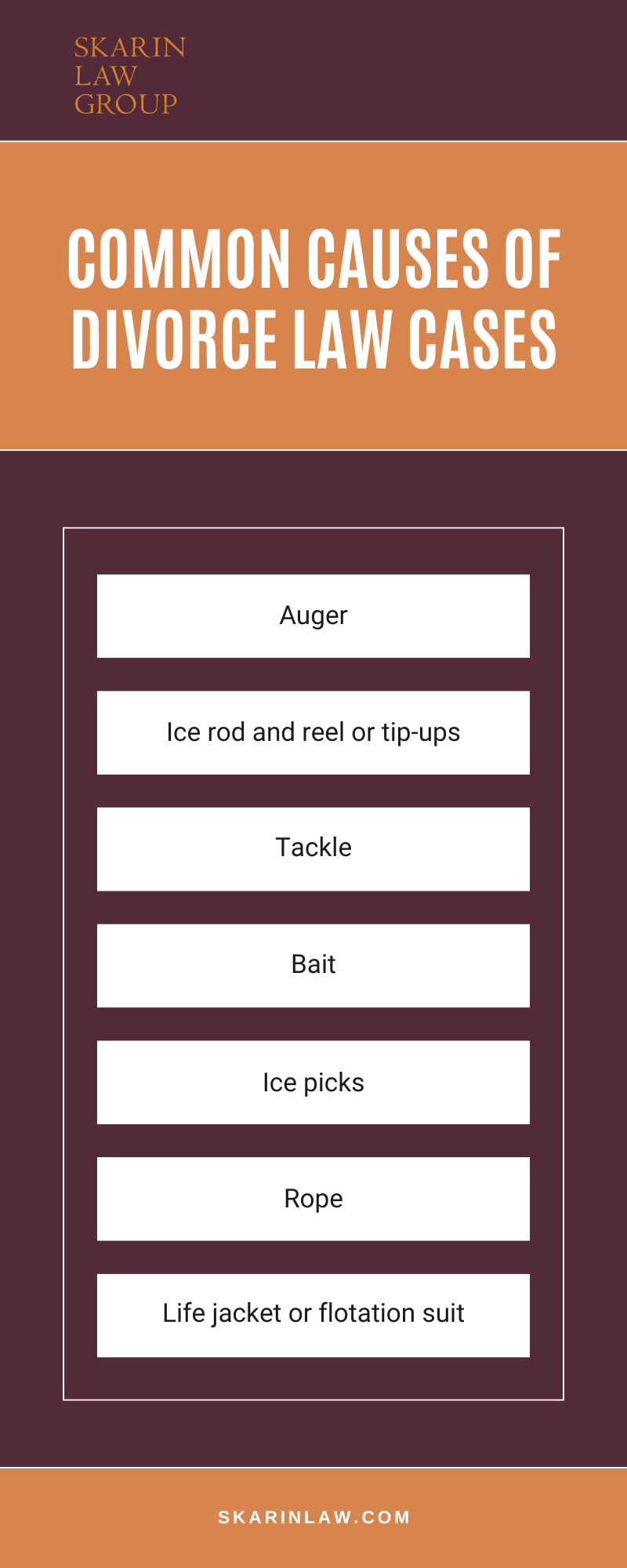 SKARIN
LAW
GROUP

COMMON CAUSES OF DIVORCE LAW CASES

Auger

Ice rod and reel or tip-ups

Tackle

Bait

Ice picks

Rope

Life jacket or flotation suit

SKARINLAW.COM